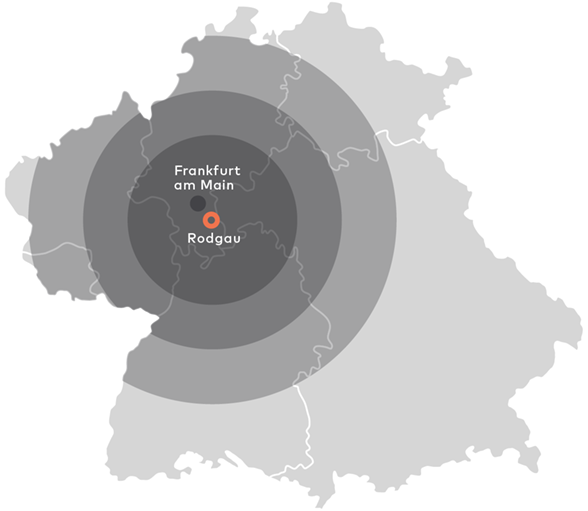 Frankfurt am Main

Rodgau